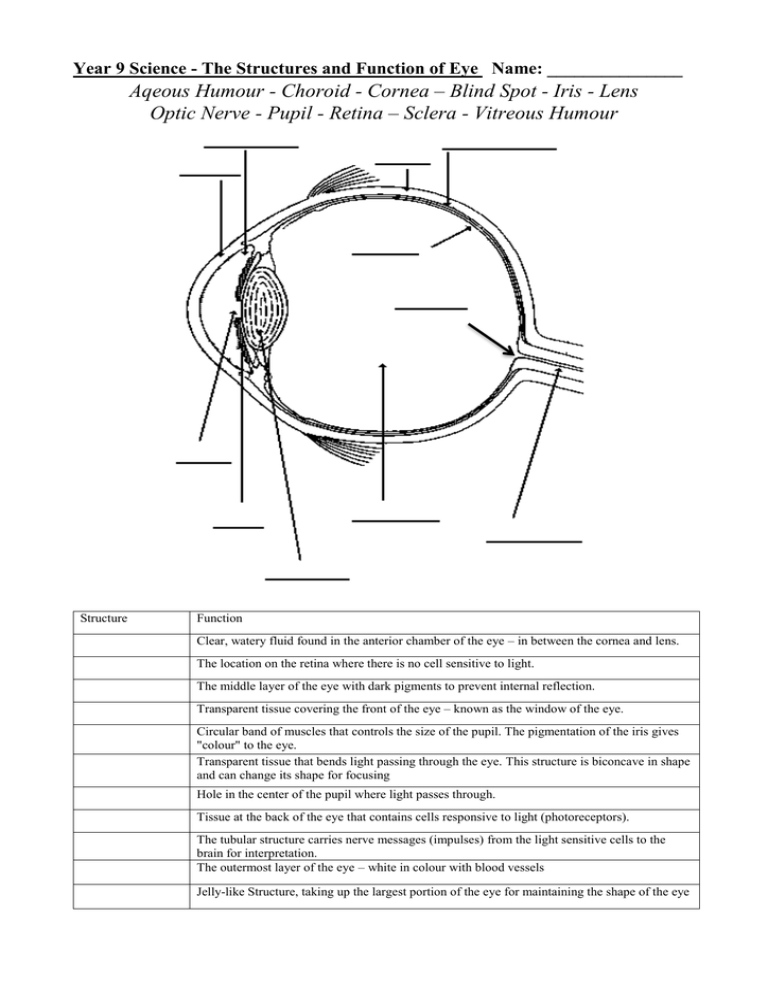 Year 9 Science - The Structures and Function of Eye Name: _______________

Aqeous Humour - Choroid - Cornea – Blind Spot - Iris - Lens
Optic Nerve - Pupil - Retina – Sclera - Vitreous Humour

| Structure | Function |
|---|---|
| | Clear, watery fluid found in the anterior chamber of the eye – in between the cornea and lens. |
| | The location on the retina where there is no cell sensitive to light. |
| | The middle layer of the eye with dark pigments to prevent internal reflection. |
| | Transparent tissue covering the front of the eye – known as the window of the eye. |
| | Circular band of muscles that controls the size of the pupil. The pigmentation of the iris gives "colour" to the eye. |
| | Transparent tissue that bends light passing through the eye. This structure is biconcave in shape and can change its shape for focusing |
| | Hole in the center of the pupil where light passes through. |
| | Tissue at the back of the eye that contains cells responsive to light (photoreceptors). |
| | The tubular structure carries nerve messages (impulses) from the light sensitive cells to the brain for interpretation. |
| | The outermost layer of the eye – white in colour with blood vessels |
| | Jelly-like Structure, taking up the largest portion of the eye for maintaining the shape of the eye |