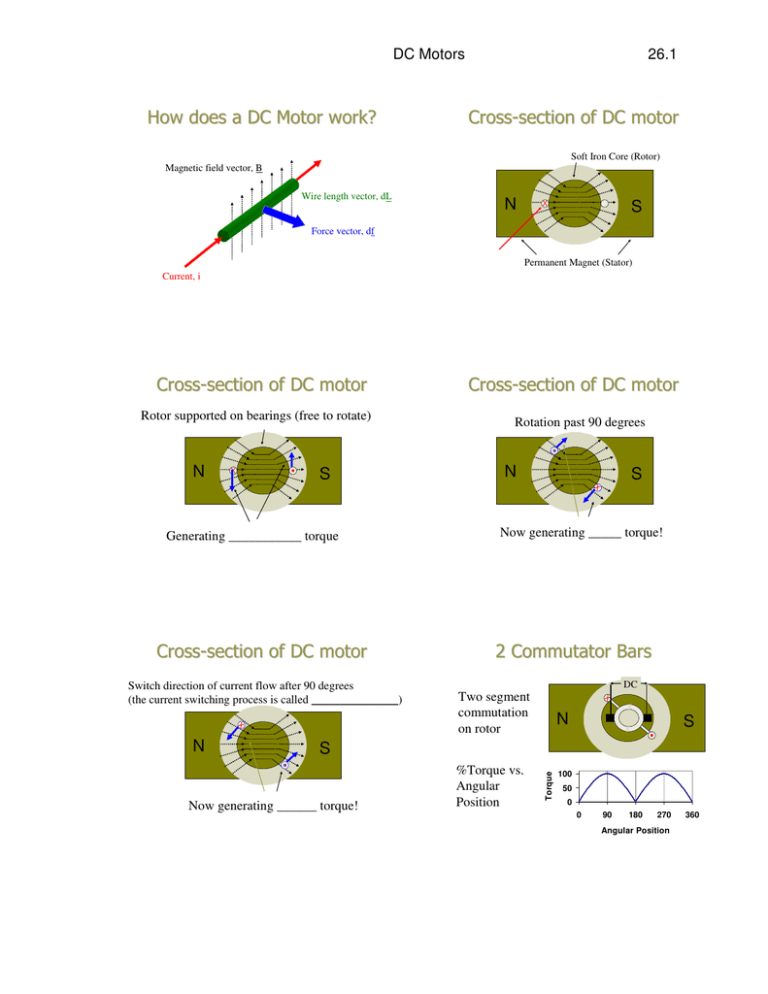 DC Motors 26.1

How does a DC Motor work?

Magnetic field vector, B

Wire length vector, dL

Force vector, df

Current, i

Cross-section of DC motor

Soft Iron Core (Rotor)

N S

Permanent Magnet (Stator)

Cross-section of DC motor

Rotor supported on bearings (free to rotate)

N S

Generating ___________ torque

Cross-section of DC motor

Rotation past 90 degrees

N S

Now generating _____ torque!

Cross-section of DC motor

Switch direction of current flow after 90 degrees (the current switching process is called ______________)

N S

Now generating ______ torque!

2 Commutator Bars

Two segment commutation on rotor

DC

N S

%Torque vs. Angular Position

Torque

100
50
0

0 90 180 270 360

Angular Position