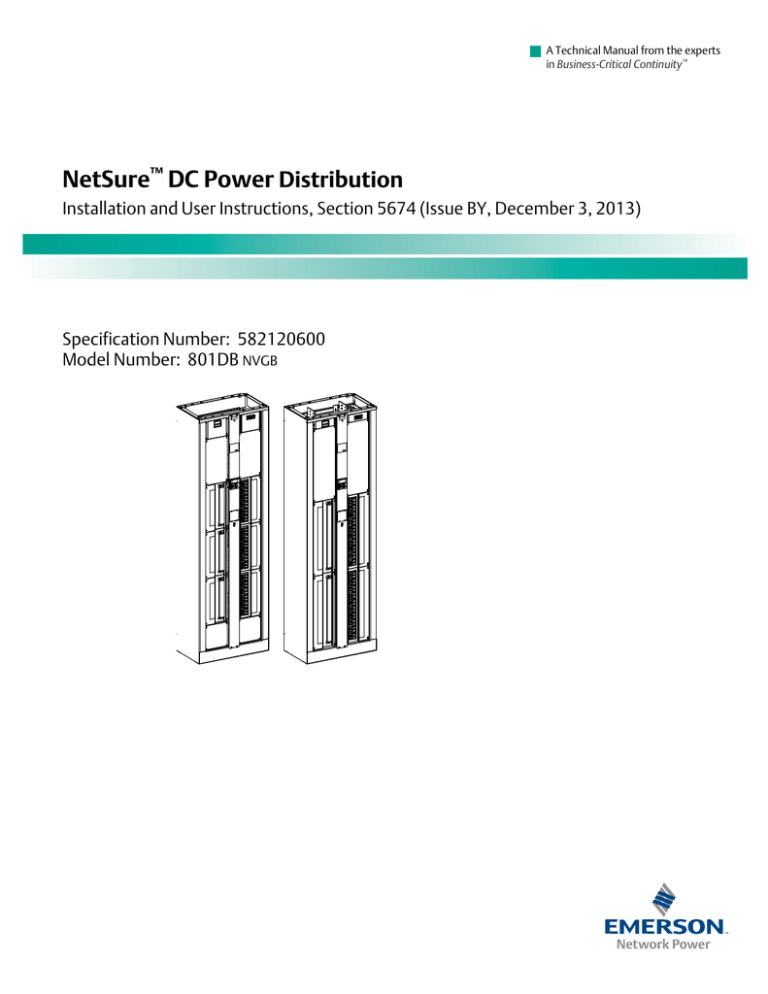 A Technical Manual from the experts in Business-Critical Continuity™

NetSure™ DC Power Distribution

Installation and User Instructions, Section 5674 (Issue BY, December 3, 2013)

Specification Number: 582120600
Model Number: 801DB NVGB

EMERSON.
Network Power