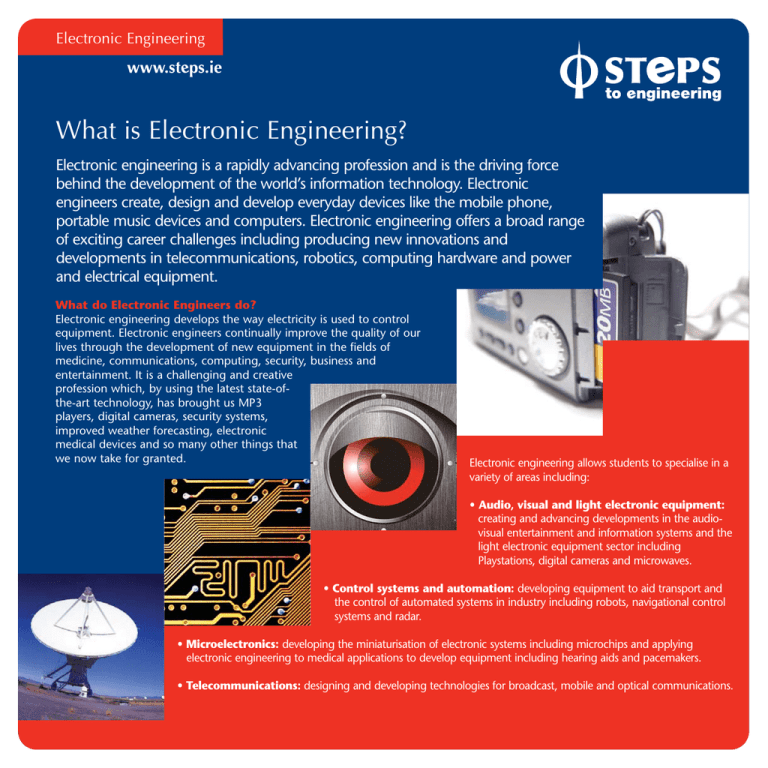 Electronic Engineering

www.steps.ie

STEPS to engineering

What is Electronic Engineering?

Electronic engineering is a rapidly advancing profession and is the driving force behind the development of the world's information technology. Electronic engineers create, design and develop everyday devices like the mobile phone, portable music devices and computers. Electronic engineering offers a broad range of exciting career challenges including producing new innovations and developments in telecommunications, robotics, computing hardware and power and electrical equipment.

What do Electronic Engineers do?

Electronic engineering develops the way electricity is used to control equipment. Electronic engineers continually improve the quality of our lives through the development of new equipment in the fields of medicine, communications, computing, security, business and entertainment. It is a challenging and creative profession which, by using the latest state-of-the-art technology, has brought us MP3 players, digital cameras, security systems, improved weather forecasting, electronic medical devices and so many other things that we now take for granted.

20MB

Electronic engineering allows students to specialise in a variety of areas including:

• Audio, visual and light electronic equipment: creating and advancing developments in the audio-visual entertainment and information systems and the light electronic equipment sector including Playstations, digital cameras and microwaves.

• Control systems and automation: developing equipment to aid transport and the control of automated systems in industry including robots, navigational control systems and radar.

• Microelectronics: developing the miniaturisation of electronic systems including microchips and applying electronic engineering to medical applications to develop equipment including hearing aids and pacemakers.

• Telecommunications: designing and developing technologies for broadcast, mobile and optical communications.