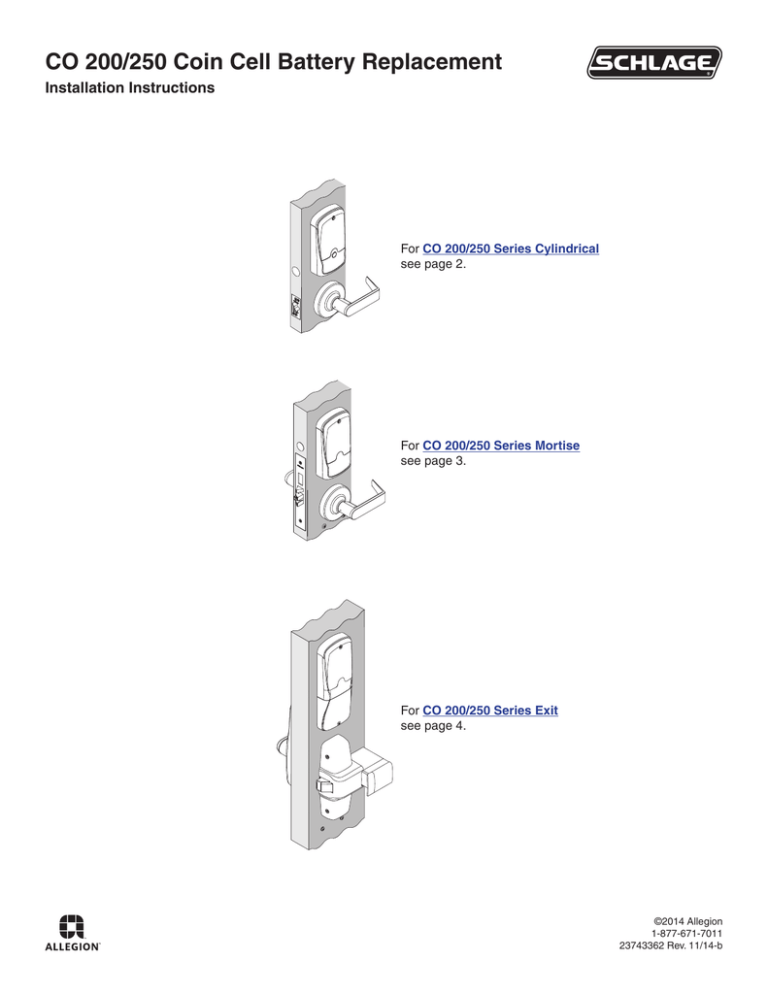 CO 200/250 Coin Cell Battery Replacement

SCHLAGE

Installation Instructions

For CO 200/250 Series Cylindrical see page 2.

For CO 200/250 Series Mortise see page 3.

For CO 200/250 Series Exit see page 4.

ALLEGION

©2014 Allegion
1-877-671-7011
23743362 Rev. 11/14-b