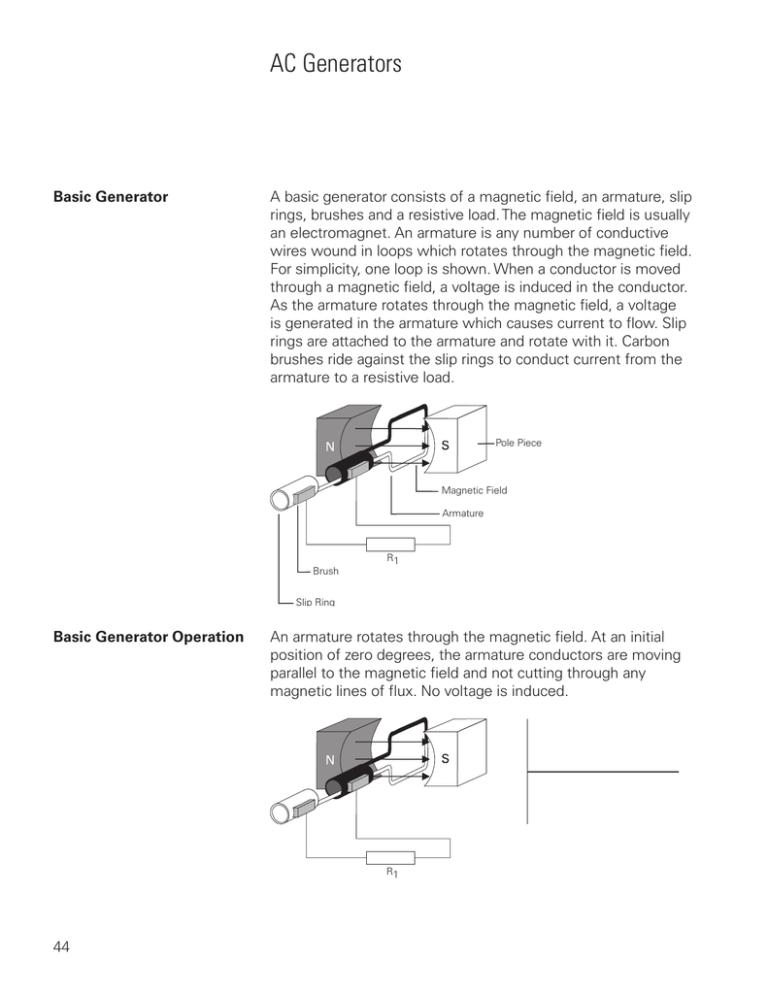 AC Generators

Basic Generator

A basic generator consists of a magnetic field, an armature, slip rings, brushes and a resistive load. The magnetic field is usually an electromagnet. An armature is any number of conductive wires wound in loops which rotates through the magnetic field. For simplicity, one loop is shown. When a conductor is moved through a magnetic field, a voltage is induced in the conductor. As the armature rotates through the magnetic field, a voltage is generated in the armature which causes current to flow. Slip rings are attached to the armature and rotate with it. Carbon brushes ride against the slip rings to conduct current from the armature to a resistive load.

N

S

Pole Piece

Magnetic Field

Armature

$R_1$

Brush

Slip Ring

Basic Generator Operation

An armature rotates through the magnetic field. At an initial position of zero degrees, the armature conductors are moving parallel to the magnetic field and not cutting through any magnetic lines of flux. No voltage is induced.

N

S

$R_1$

44