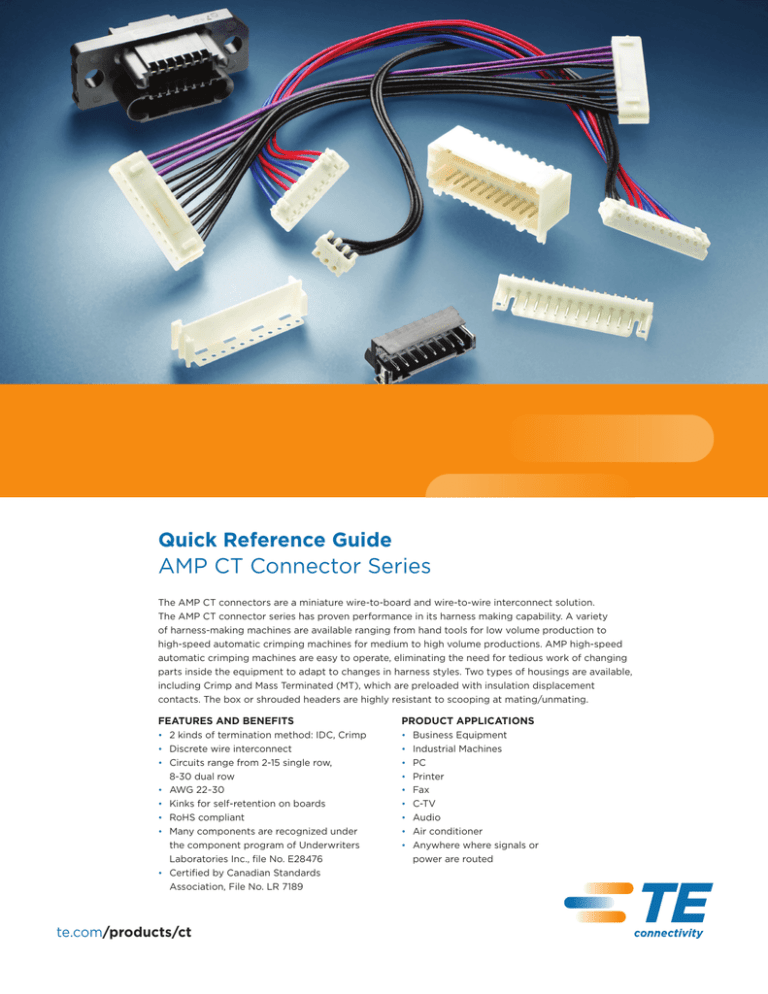 Quick Reference Guide
AMP CT Connector Series

The AMP CT connectors are a miniature wire-to-board and wire-to-wire interconnect solution. The AMP CT connector series has proven performance in its harness making capability. A variety of harness-making machines are available ranging from hand tools for low volume production to high-speed automatic crimping machines for medium to high volume productions. AMP high-speed automatic crimping machines are easy to operate, eliminating the need for tedious work of changing parts inside the equipment to adapt to changes in harness styles. Two types of housings are available, including Crimp and Mass Terminated (MT), which are preloaded with insulation displacement contacts. The box or shrouded headers are highly resistant to scooping at mating/unmating.

FEATURES AND BENEFITS
• 2 kinds of termination method: IDC, Crimp
• Discrete wire interconnect
• Circuits range from 2-15 single row, 8-30 dual row
• AWG 22-30
• Kinks for self-retention on boards
• RoHS compliant
• Many components are recognized under the component program of Underwriters Laboratories Inc., file No. E28476
• Certified by Canadian Standards Association, File No. LR 7189

PRODUCT APPLICATIONS
• Business Equipment
• Industrial Machines
• PC
• Printer
• Fax
• C-TV
• Audio
• Air conditioner
• Anywhere where signals or power are routed

te.com/products/ct

TE
connectivity