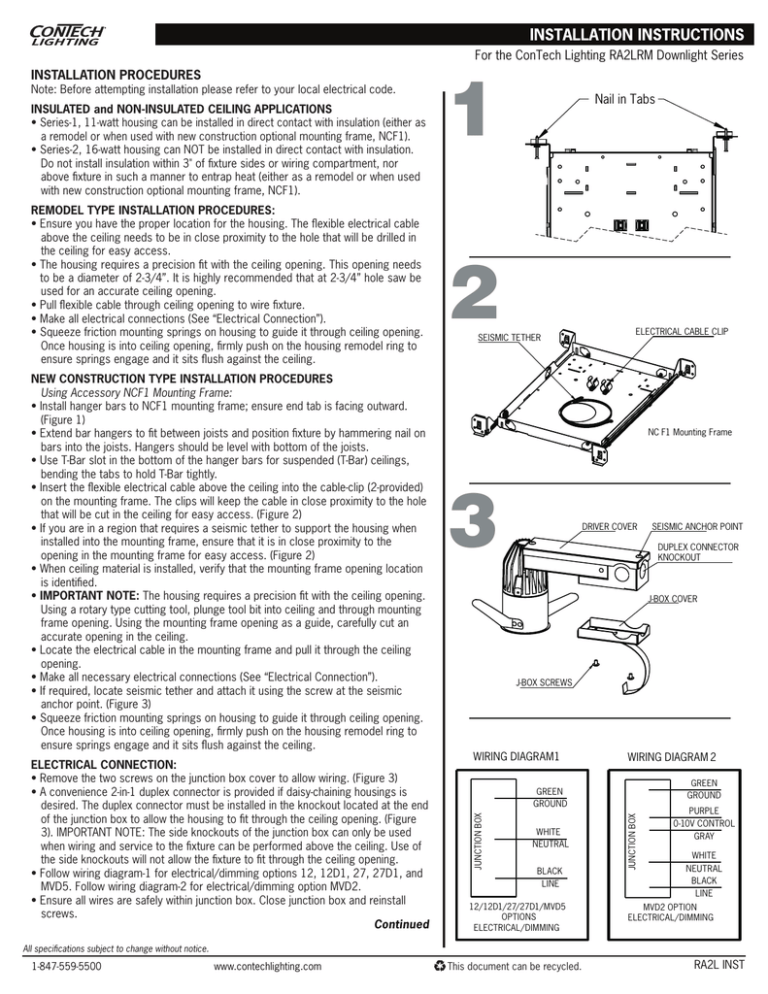 CONTECH LIGHTING

INSTALLATION INSTRUCTIONS

For the ConTech Lighting RA2LRM Downlight Series

INSTALLATION PROCEDURES

Note: Before attempting installation please refer to your local electrical code.

INSULATED and NON-INSULATED CEILING APPLICATIONS

• Series-1, 11-watt housing can be installed in direct contact with insulation (either as a remodel or when used with new construction optional mounting frame, NCF1).
• Series-2, 16-watt housing can NOT be installed in direct contact with insulation. Do not install insulation within 3" of fixture sides or wiring compartment, nor above fixture in such a manner to entrap heat (either as a remodel or when used with new construction optional mounting frame, NCF1).

REMODEL TYPE INSTALLATION PROCEDURES:

• Ensure you have the proper location for the housing. The flexible electrical cable above the ceiling needs to be in close proximity to the hole that will be drilled in the ceiling for easy access.
• The housing requires a precision fit with the ceiling opening. This opening needs to be a diameter of 2-3/4". It is highly recommended that at 2-3/4" hole saw be used for an accurate ceiling opening.
• Pull flexible cable through ceiling opening to wire fixture.
• Make all electrical connections (See "Electrical Connection").
• Squeeze friction mounting springs on housing to guide it through ceiling opening. Once housing is into ceiling opening, firmly push on the housing remodel ring to ensure springs engage and it sits flush against the ceiling.

NEW CONSTRUCTION TYPE INSTALLATION PROCEDURES

Using Accessory NCF1 Mounting Frame:

• Install hanger bars to NCF1 mounting frame; ensure end tab is facing outward. (Figure 1)
• Extend bar hangers to fit between joists and position fixture by hammering nail on bars into the joists. Hangers should be level with bottom of the joists.
• Use T-Bar slot in the bottom of the hanger bars for suspended (T-Bar) ceilings, bending the tabs to hold T-Bar tightly.
• Insert the flexible electrical cable above the ceiling into the cable-clip (2-provided) on the mounting frame. The clips will keep the cable in close proximity to the hole that will be cut in the ceiling for easy access. (Figure 2)
• If you are in a region that requires a seismic tether to support the housing when installed into the mounting frame, ensure that it is in close proximity to the opening in the mounting frame for easy access. (Figure 2)
• When ceiling material is installed, verify that the mounting frame opening location is identified.
• IMPORTANT NOTE: The housing requires a precision fit with the ceiling opening. Using a rotary type cutting tool, plunge tool bit into ceiling and through mounting frame opening. Using the mounting frame opening as a guide, carefully cut an accurate opening in the ceiling.
• Locate the electrical cable in the mounting frame and pull it through the ceiling opening.
• Make all necessary electrical connections (See "Electrical Connection").
• If required, locate seismic tether and attach it using the screw at the seismic anchor point. (Figure 3)
• Squeeze friction mounting springs on housing to guide it through ceiling opening. Once housing is into ceiling opening, firmly push on the housing remodel ring to ensure springs engage and it sits flush against the ceiling.

ELECTRICAL CONNECTION:

• Remove the two screws on the junction box cover to allow wiring. (Figure 3)
• A convenience 2-in-1 duplex connector is provided if daisy-chaining housings is desired. The duplex connector must be installed in the knockout located at the end of the junction box to allow the housing to fit through the ceiling opening. (Figure 3). IMPORTANT NOTE: The side knockouts of the junction box can only be used when wiring and service to the fixture can be performed above the ceiling. Use of the side knockouts will not allow the fixture to fit through the ceiling opening.
• Follow wiring diagram-1 for electrical/dimming options 12, 12D1, 27, 27D1, and MVD5. Follow wiring diagram-2 for electrical/dimming option MVD2.
• Ensure all wires are safely within junction box. Close junction box and reinstall screws.

Continued

1
Nail in Tabs

2
SEISMIC TETHER
ELECTRICAL CABLE CLIP
NC F1 Mounting Frame

3
DRIVER COVER
SEISMIC ANCHOR POINT
DUPLEX CONNECTOR KNOCKOUT
J-BOX COVER
J-BOX SCREWS

WIRING DIAGRAM1
JUNCTION BOX
GREEN
GROUND
WHITE
NEUTRAL
BLACK
LINE
12/12D1/27/27D1/MVD5 OPTIONS ELECTRICAL/DIMMING

WIRING DIAGRAM 2
JUNCTION BOX
GREEN
GROUND
PURPLE
0-10V CONTROL
GRAY
WHITE
NEUTRAL
BLACK
LINE
MVD2 OPTION ELECTRICAL/DIMMING

All specifications subject to change without notice.

1-847-559-5500   www.contechlighting.com   This document can be recycled.   RA2L INST