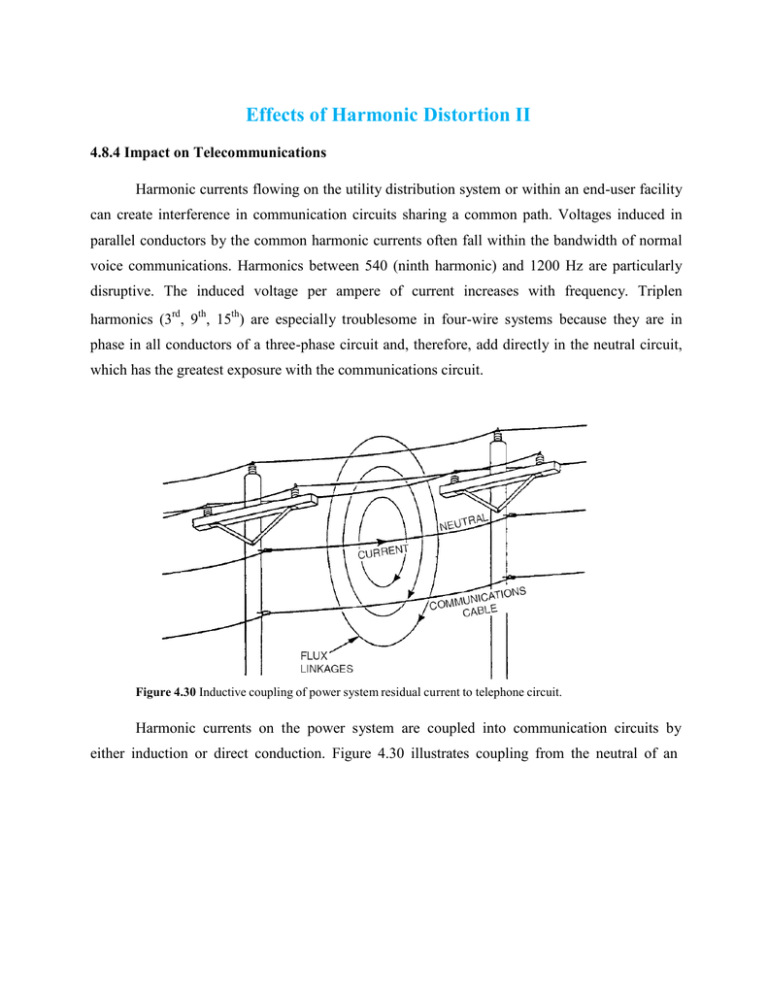 Effects of Harmonic Distortion II

4.8.4 Impact on Telecommunications

Harmonic currents flowing on the utility distribution system or within an end-user facility can create interference in communication circuits sharing a common path. Voltages induced in parallel conductors by the common harmonic currents often fall within the bandwidth of normal voice communications. Harmonics between 540 (ninth harmonic) and 1200 Hz are particularly disruptive. The induced voltage per ampere of current increases with frequency. Triplen harmonics ($3^{rd}$, $9^{th}$, $15^{th}$) are especially troublesome in four-wire systems because they are in phase in all conductors of a three-phase circuit and, therefore, add directly in the neutral circuit, which has the greatest exposure with the communications circuit.

NEUTRAL
CURRENT
COMMUNICATIONS CABLE
FLUX LINKAGES

Figure 4.30 Inductive coupling of power system residual current to telephone circuit.

Harmonic currents on the power system are coupled into communication circuits by either induction or direct conduction. Figure 4.30 illustrates coupling from the neutral of an