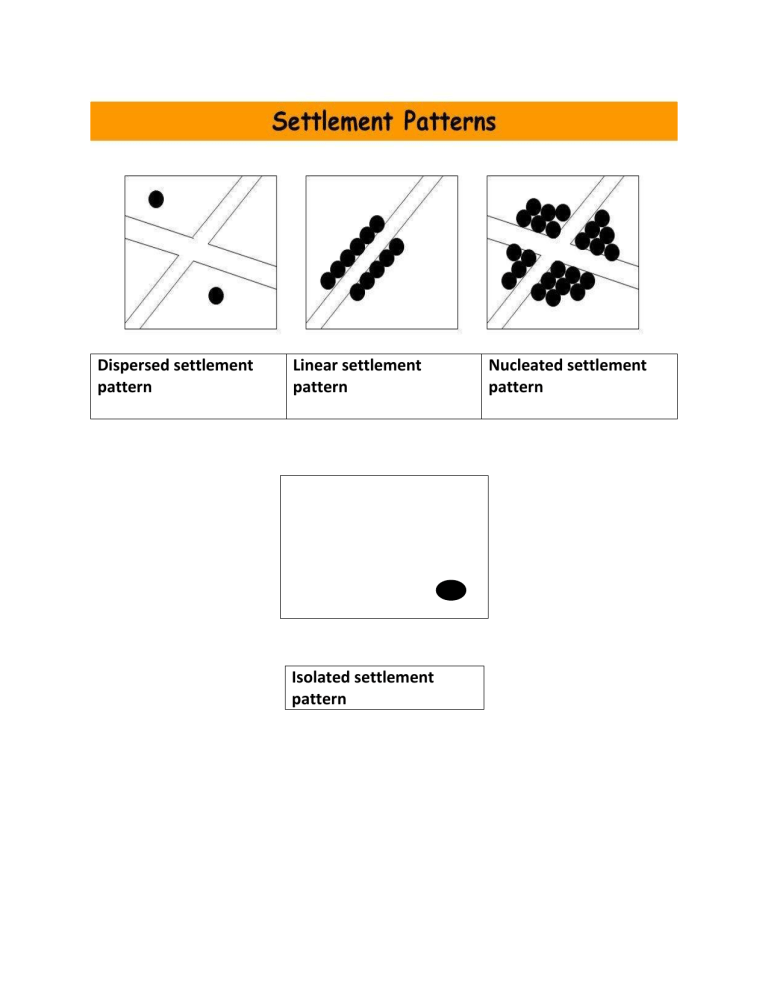 Settlement Patterns

| Dispersed settlement pattern | Linear settlement pattern | Nucleated settlement pattern |
|---|---|---|

Isolated settlement pattern