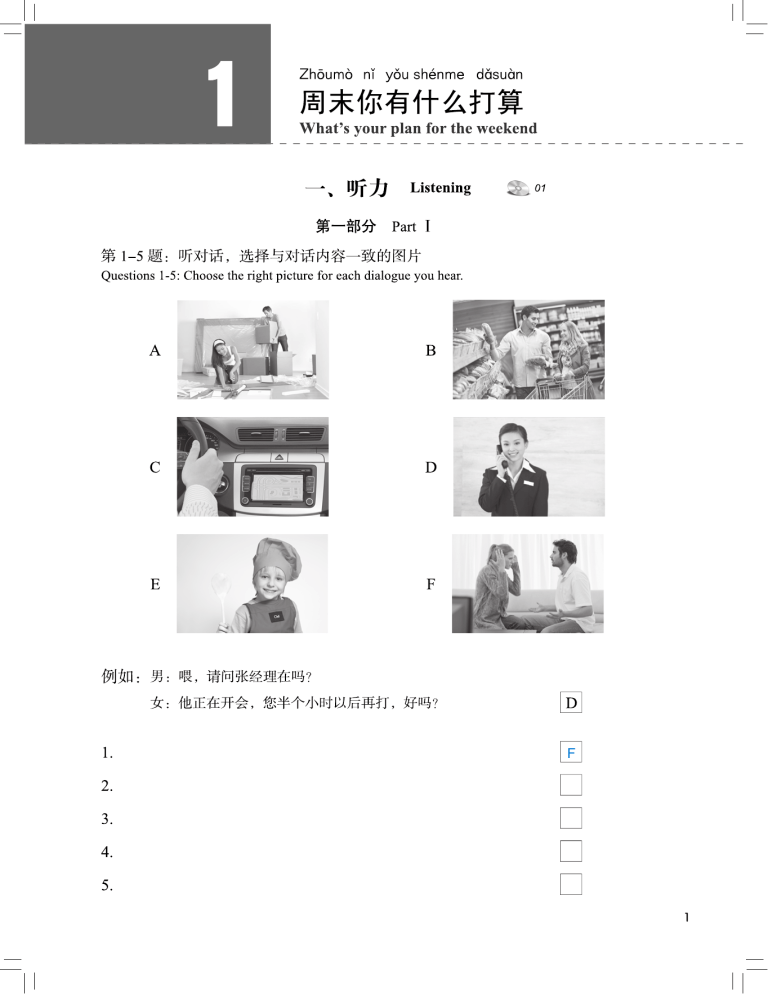 1

Zhōumò nǐ yǒu shénme dǎsuàn
周末你有什么打算
What's your plan for the weekend

一、听力 Listening 01

第一部分 Part I

第 1–5 题：听对话，选择与对话内容一致的图片
Questions 1-5: Choose the right picture for each dialogue you hear.

A

B

C

D

E

F

例如：男：喂，请问张经理在吗？
女：他正在开会，您半个小时以后再打，好吗？ D

1. F
2.
3.
4.
5.

1