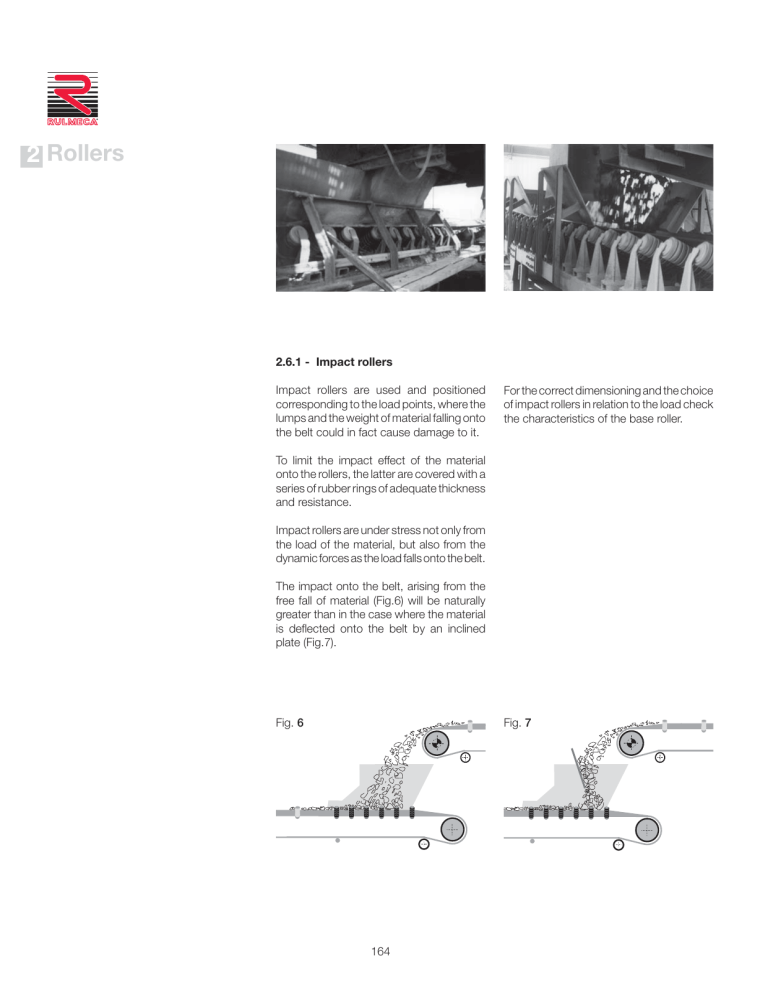 RULMECA

2 Rollers

2.6.1 - Impact rollers

Impact rollers are used and positioned corresponding to the load points, where the lumps and the weight of material falling onto the belt could in fact cause damage to it.

To limit the impact effect of the material onto the rollers, the latter are covered with a series of rubber rings of adequate thickness and resistance.

Impact rollers are under stress not only from the load of the material, but also from the dynamic forces as the load falls onto the belt.

The impact onto the belt, arising from the free fall of material (Fig.6) will be naturally greater than in the case where the material is deflected onto the belt by an inclined plate (Fig.7).

For the correct dimensioning and the choice of impact rollers in relation to the load check the characteristics of the base roller.

Fig. 6

Fig. 7

164