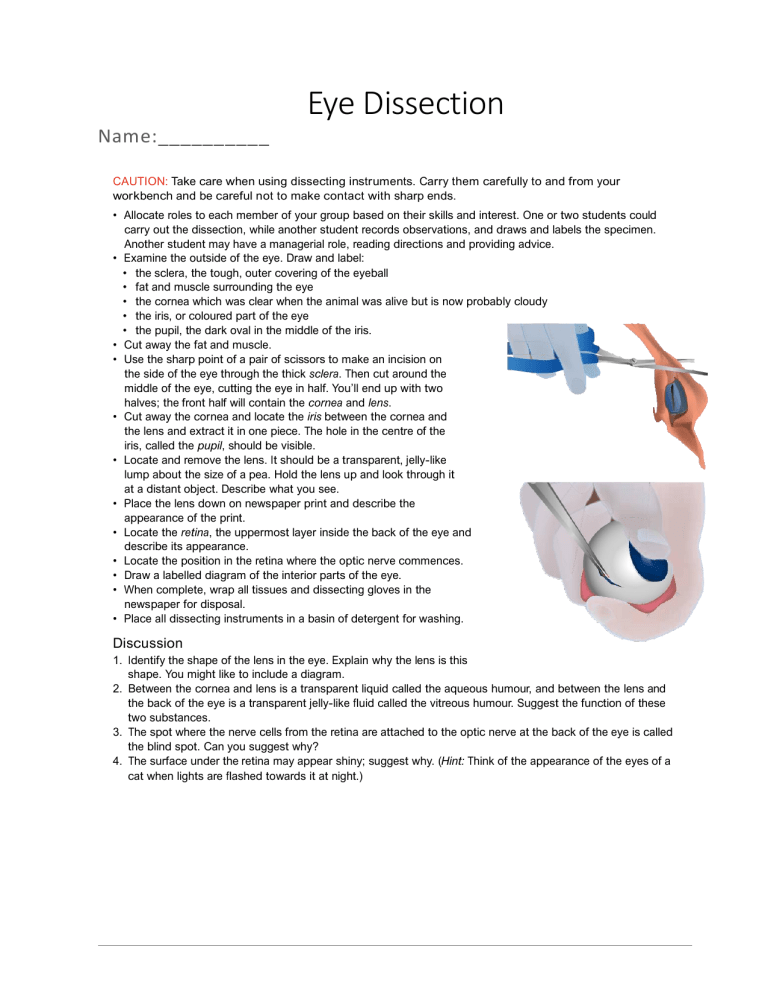 Eye Dissection

Name:___________

CAUTION: Take care when using dissecting instruments. Carry them carefully to and from your workbench and be careful not to make contact with sharp ends.

• Allocate roles to each member of your group based on their skills and interest. One or two students could carry out the dissection, while another student records observations, and draws and labels the specimen. Another student may have a managerial role, reading directions and providing advice.
• Examine the outside of the eye. Draw and label:
  • the sclera, the tough, outer covering of the eyeball
  • fat and muscle surrounding the eye
  • the cornea which was clear when the animal was alive but is now probably cloudy
  • the iris, or coloured part of the eye
  • the pupil, the dark oval in the middle of the iris.
• Cut away the fat and muscle.
• Use the sharp point of a pair of scissors to make an incision on the side of the eye through the thick sclera. Then cut around the middle of the eye, cutting the eye in half. You'll end up with two halves; the front half will contain the cornea and lens.
• Cut away the cornea and locate the iris between the cornea and the lens and extract it in one piece. The hole in the centre of the iris, called the pupil, should be visible.
• Locate and remove the lens. It should be a transparent, jelly-like lump about the size of a pea. Hold the lens up and look through it at a distant object. Describe what you see.
• Place the lens down on newspaper print and describe the appearance of the print.
• Locate the retina, the uppermost layer inside the back of the eye and describe its appearance.
• Locate the position in the retina where the optic nerve commences.
• Draw a labelled diagram of the interior parts of the eye.
• When complete, wrap all tissues and dissecting gloves in the newspaper for disposal.
• Place all dissecting instruments in a basin of detergent for washing.

Discussion
1. Identify the shape of the lens in the eye. Explain why the lens is this shape. You might like to include a diagram.
2. Between the cornea and lens is a transparent liquid called the aqueous humour, and between the lens and the back of the eye is a transparent jelly-like fluid called the vitreous humour. Suggest the function of these two substances.
3. The spot where the nerve cells from the retina are attached to the optic nerve at the back of the eye is called the blind spot. Can you suggest why?
4. The surface under the retina may appear shiny; suggest why. (Hint: Think of the appearance of the eyes of a cat when lights are flashed towards it at night.)