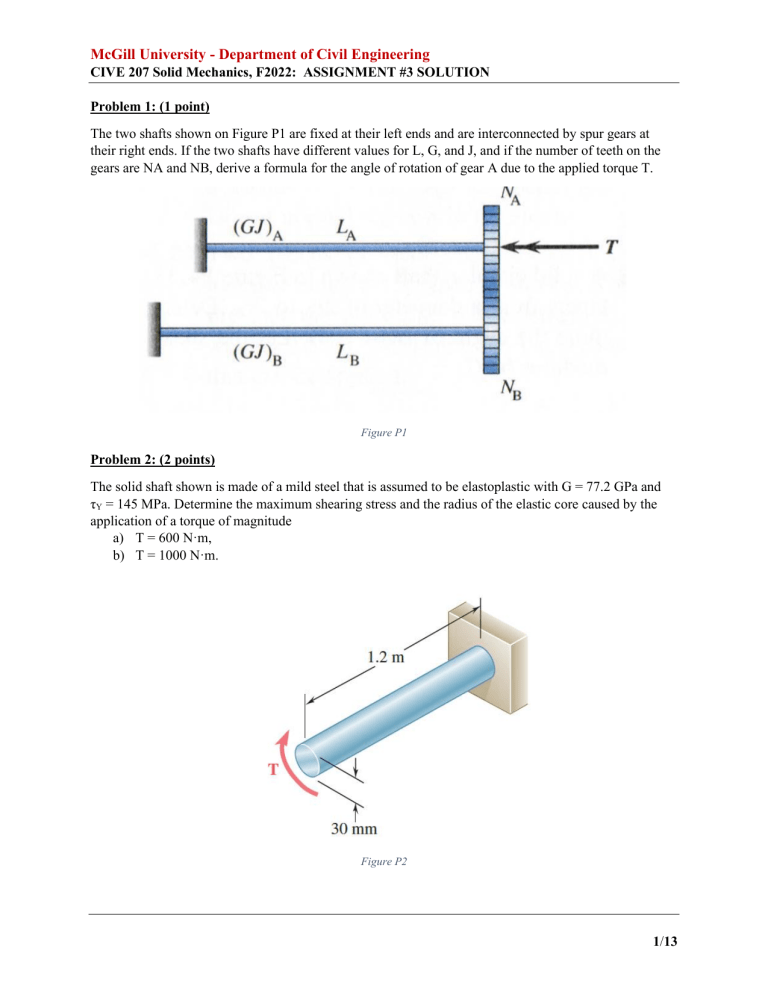 McGill University - Department of Civil Engineering
CIVE 207 Solid Mechanics, F2022: ASSIGNMENT #3 SOLUTION

Problem 1: (1 point)

The two shafts shown on Figure P1 are fixed at their left ends and are interconnected by spur gears at their right ends. If the two shafts have different values for L, G, and J, and if the number of teeth on the gears are NA and NB, derive a formula for the angle of rotation of gear A due to the applied torque T.

$N_A$
$(GJ)_A$ $L_A$
$T$
$(GJ)_B$ $L_B$
$N_B$

Figure P1

Problem 2: (2 points)

The solid shaft shown is made of a mild steel that is assumed to be elastoplastic with G = 77.2 GPa and $\tau_Y$ = 145 MPa. Determine the maximum shearing stress and the radius of the elastic core caused by the application of a torque of magnitude
a) T = 600 N·m,
b) T = 1000 N·m.

1.2 m
T
30 mm

Figure P2

1/13