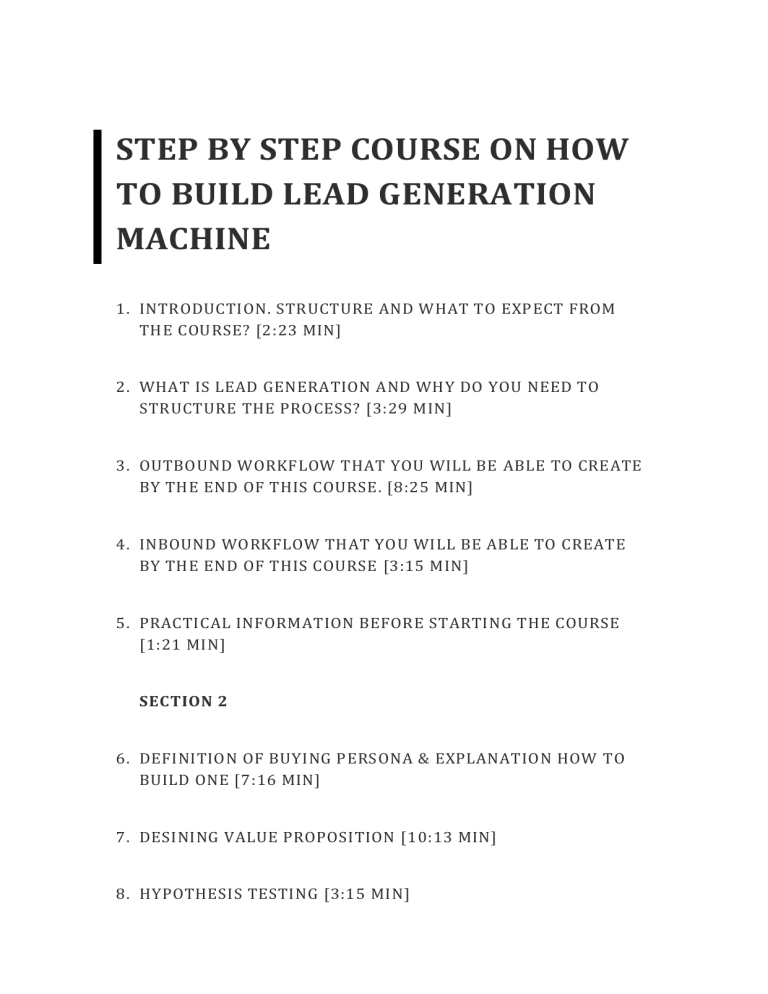 STEP BY STEP COURSE ON HOW TO BUILD LEAD GENERATION MACHINE

1. INTRODUCTION. STRUCTURE AND WHAT TO EXPECT FROM THE COURSE? [2:23 MIN]

2. WHAT IS LEAD GENERATION AND WHY DO YOU NEED TO STRUCTURE THE PROCESS? [3:29 MIN]

3. OUTBOUND WORKFLOW THAT YOU WILL BE ABLE TO CREATE BY THE END OF THIS COURSE. [8:25 MIN]

4. INBOUND WORKFLOW THAT YOU WILL BE ABLE TO CREATE BY THE END OF THIS COURSE [3:15 MIN]

5. PRACTICAL INFORMATION BEFORE STARTING THE COURSE [1:21 MIN]

SECTION 2

6. DEFINITION OF BUYING PERSONA & EXPLANATION HOW TO BUILD ONE [7:16 MIN]

7. DESINING VALUE PROPOSITION [10:13 MIN]

8. HYPOTHESIS TESTING [3:15 MIN]