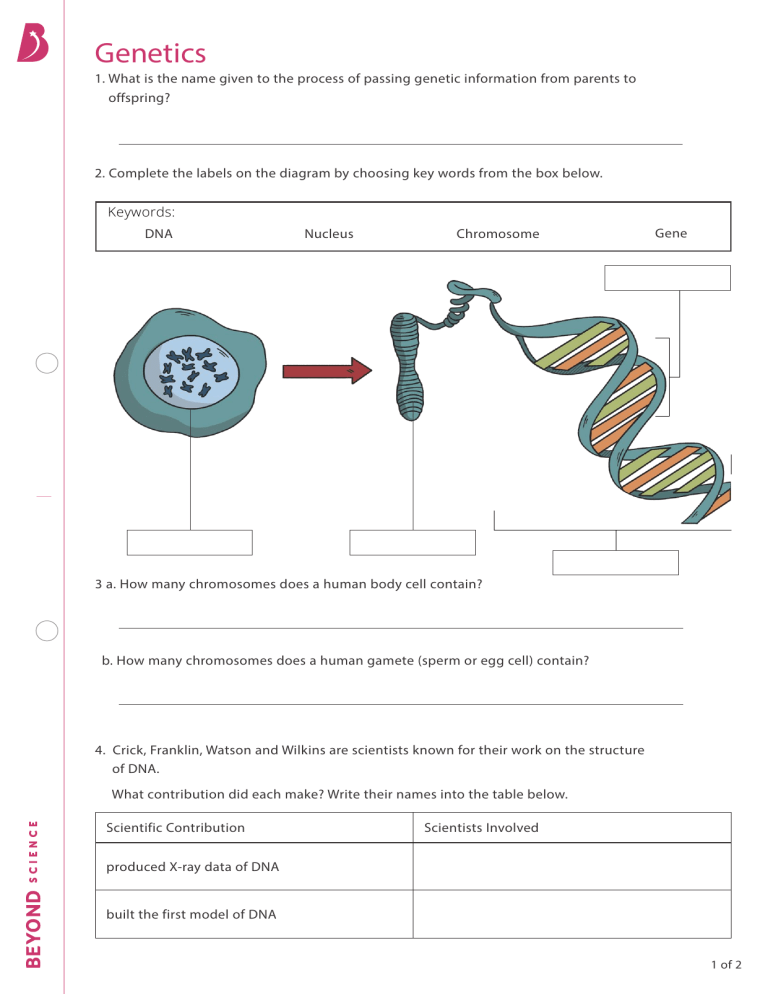 Genetics

1. What is the name given to the process of passing genetic information from parents to offspring?

2. Complete the labels on the diagram by choosing key words from the box below.

Keywords:
DNA Nucleus Chromosome Gene

3 a. How many chromosomes does a human body cell contain?

b. How many chromosomes does a human gamete (sperm or egg cell) contain?

4. Crick, Franklin, Watson and Wilkins are scientists known for their work on the structure of DNA.

What contribution did each make? Write their names into the table below.

| Scientific Contribution | Scientists Involved |
|---|---|
| produced X-ray data of DNA | |
| built the first model of DNA | |

BEYOND SCIENCE

1 of 2