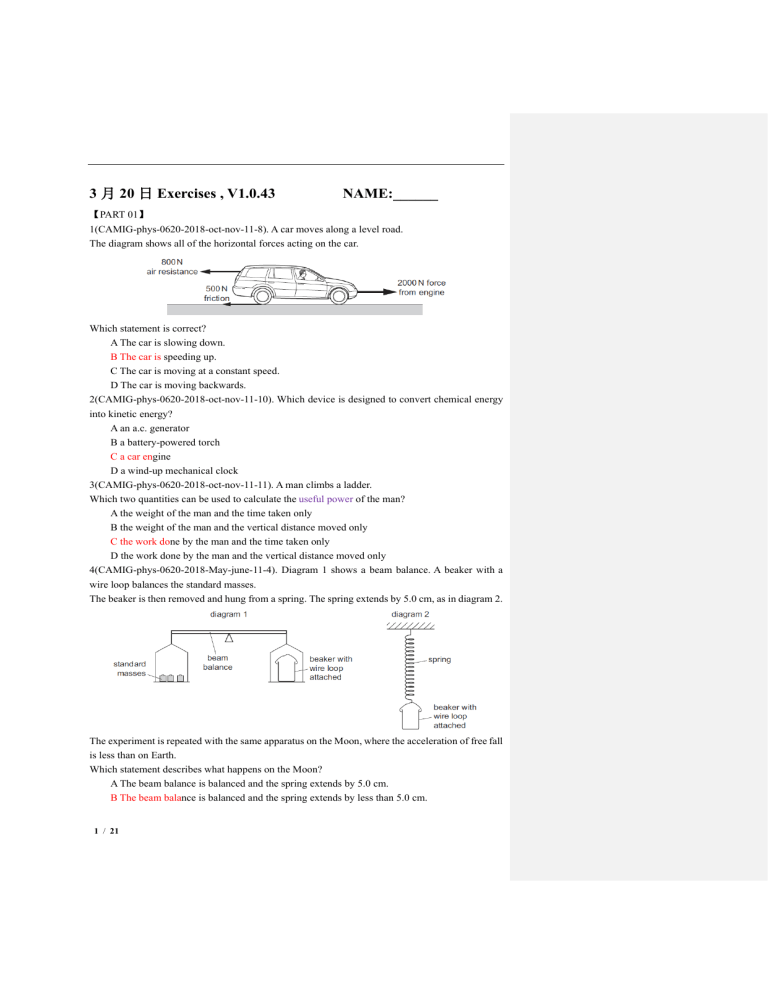 3 月 20 日 Exercises , V1.0.43 NAME:______

【PART 01】

1(CAMIG-phys-0620-2018-oct-nov-11-8). A car moves along a level road.
The diagram shows all of the horizontal forces acting on the car.

800 N air resistance

500 N friction

2000 N force from engine

Which statement is correct?

A The car is slowing down.

B The car is speeding up.

C The car is moving at a constant speed.

D The car is moving backwards.

2(CAMIG-phys-0620-2018-oct-nov-11-10). Which device is designed to convert chemical energy into kinetic energy?

A an a.c. generator

B a battery-powered torch

C a car engine

D a wind-up mechanical clock

3(CAMIG-phys-0620-2018-oct-nov-11-11). A man climbs a ladder.
Which two quantities can be used to calculate the useful power of the man?

A the weight of the man and the time taken only

B the weight of the man and the vertical distance moved only

C the work done by the man and the time taken only

D the work done by the man and the vertical distance moved only

4(CAMIG-phys-0620-2018-May-june-11-4). Diagram 1 shows a beam balance. A beaker with a wire loop balances the standard masses.
The beaker is then removed and hung from a spring. The spring extends by 5.0 cm, as in diagram 2.

diagram 1

standard masses

beam balance

beaker with wire loop attached

diagram 2

spring

beaker with wire loop attached

The experiment is repeated with the same apparatus on the Moon, where the acceleration of free fall is less than on Earth.
Which statement describes what happens on the Moon?

A The beam balance is balanced and the spring extends by 5.0 cm.

B The beam balance is balanced and the spring extends by less than 5.0 cm.

1 / 21