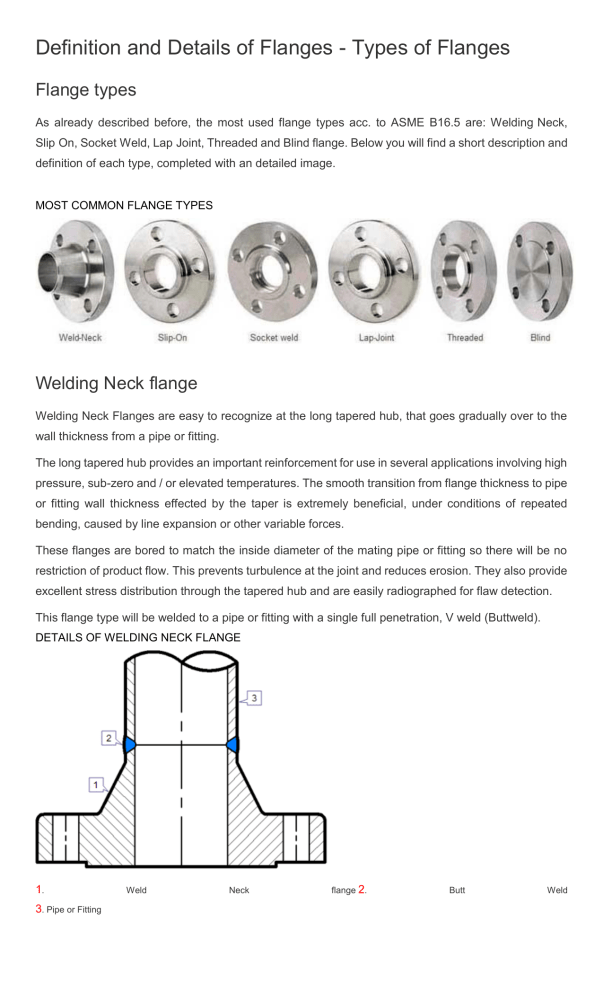 Definition and Details of Flanges - Types of Flanges

Flange types

As already described before, the most used flange types acc. to ASME B16.5 are: Welding Neck, Slip On, Socket Weld, Lap Joint, Threaded and Blind flange. Below you will find a short description and definition of each type, completed with an detailed image.

MOST COMMON FLANGE TYPES

Weld-Neck Slip-On Socket weld Lap-Joint Threaded Blind

Welding Neck flange

Welding Neck Flanges are easy to recognize at the long tapered hub, that goes gradually over to the wall thickness from a pipe or fitting.

The long tapered hub provides an important reinforcement for use in several applications involving high pressure, sub-zero and / or elevated temperatures. The smooth transition from flange thickness to pipe or fitting wall thickness effected by the taper is extremely beneficial, under conditions of repeated bending, caused by line expansion or other variable forces.

These flanges are bored to match the inside diameter of the mating pipe or fitting so there will be no restriction of product flow. This prevents turbulence at the joint and reduces erosion. They also provide excellent stress distribution through the tapered hub and are easily radiographed for flaw detection.

This flange type will be welded to a pipe or fitting with a single full penetration, V weld (Buttweld).
DETAILS OF WELDING NECK FLANGE

3
2
1

1. Weld Neck flange 2. Butt Weld
3. Pipe or Fitting