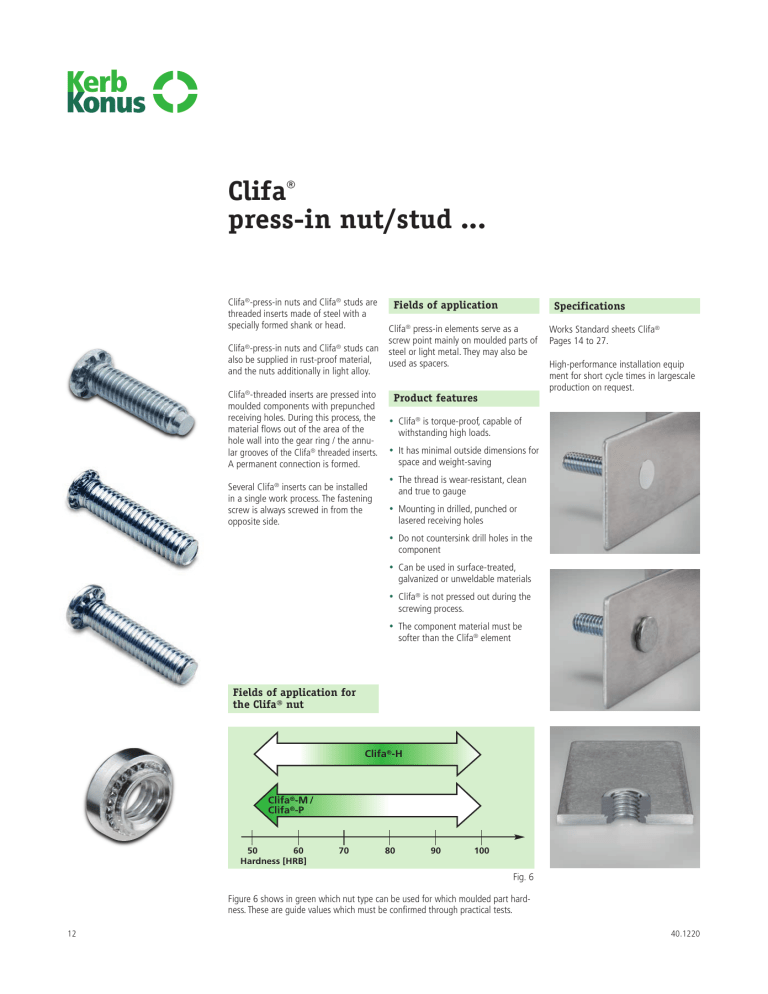 Kerb Konus

Clifa®
press-in nut/stud ...

Clifa®-press-in nuts and Clifa® studs are threaded inserts made of steel with a specially formed shank or head.

Clifa®-press-in nuts and Clifa® studs can also be supplied in rust-proof material, and the nuts additionally in light alloy.

Clifa®-threaded inserts are pressed into moulded components with prepunched receiving holes. During this process, the material flows out of the area of the hole wall into the gear ring / the annular grooves of the Clifa® threaded inserts. A permanent connection is formed.

Several Clifa® inserts can be installed in a single work process. The fastening screw is always screwed in from the opposite side.

Fields of application

Clifa® press-in elements serve as a screw point mainly on moulded parts of steel or light metal. They may also be used as spacers.

Product features

• Clifa® is torque-proof, capable of withstanding high loads.
• It has minimal outside dimensions for space and weight-saving
• The thread is wear-resistant, clean and true to gauge
• Mounting in drilled, punched or lasered receiving holes
• Do not countersink drill holes in the component
• Can be used in surface-treated, galvanized or unweldable materials
• Clifa® is not pressed out during the screwing process.
• The component material must be softer than the Clifa® element

Specifications

Works Standard sheets Clifa®
Pages 14 to 27.

High-performance installation equip ment for short cycle times in largescale production on request.

Fields of application for the Clifa® nut

Clifa®-H
Clifa®-M /
Clifa®-P
50 60 70 80 90 100
Hardness [HRB]

Fig. 6

Figure 6 shows in green which nut type can be used for which moulded part hardness. These are guide values which must be confirmed through practical tests.

12

40.1220