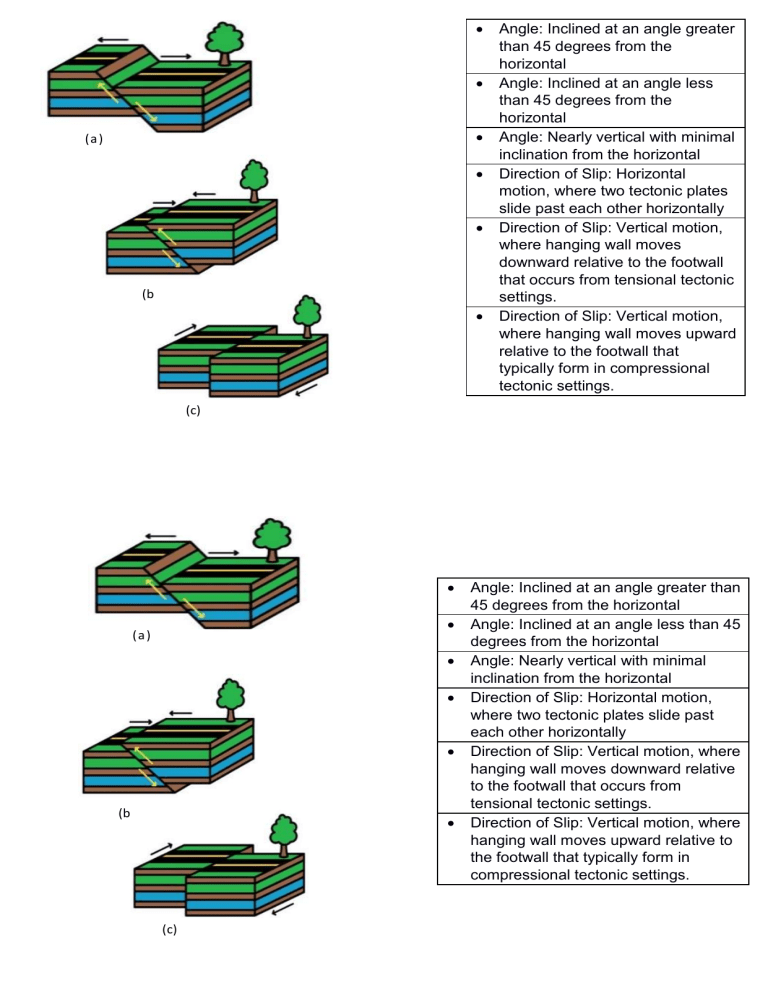 (a)

(b

(c)

| • Angle: Inclined at an angle greater than 45 degrees from the horizontal |
|---|
| • Angle: Inclined at an angle less than 45 degrees from the horizontal |
| • Angle: Nearly vertical with minimal inclination from the horizontal |
| • Direction of Slip: Horizontal motion, where two tectonic plates slide past each other horizontally |
| • Direction of Slip: Vertical motion, where hanging wall moves downward relative to the footwall that occurs from tensional tectonic settings. |
| • Direction of Slip: Vertical motion, where hanging wall moves upward relative to the footwall that typically form in compressional tectonic settings. |

(a)

(b

(c)

| • Angle: Inclined at an angle greater than 45 degrees from the horizontal |
|---|
| • Angle: Inclined at an angle less than 45 degrees from the horizontal |
| • Angle: Nearly vertical with minimal inclination from the horizontal |
| • Direction of Slip: Horizontal motion, where two tectonic plates slide past each other horizontally |
| • Direction of Slip: Vertical motion, where hanging wall moves downward relative to the footwall that occurs from tensional tectonic settings. |
| • Direction of Slip: Vertical motion, where hanging wall moves upward relative to the footwall that typically form in compressional tectonic settings. |