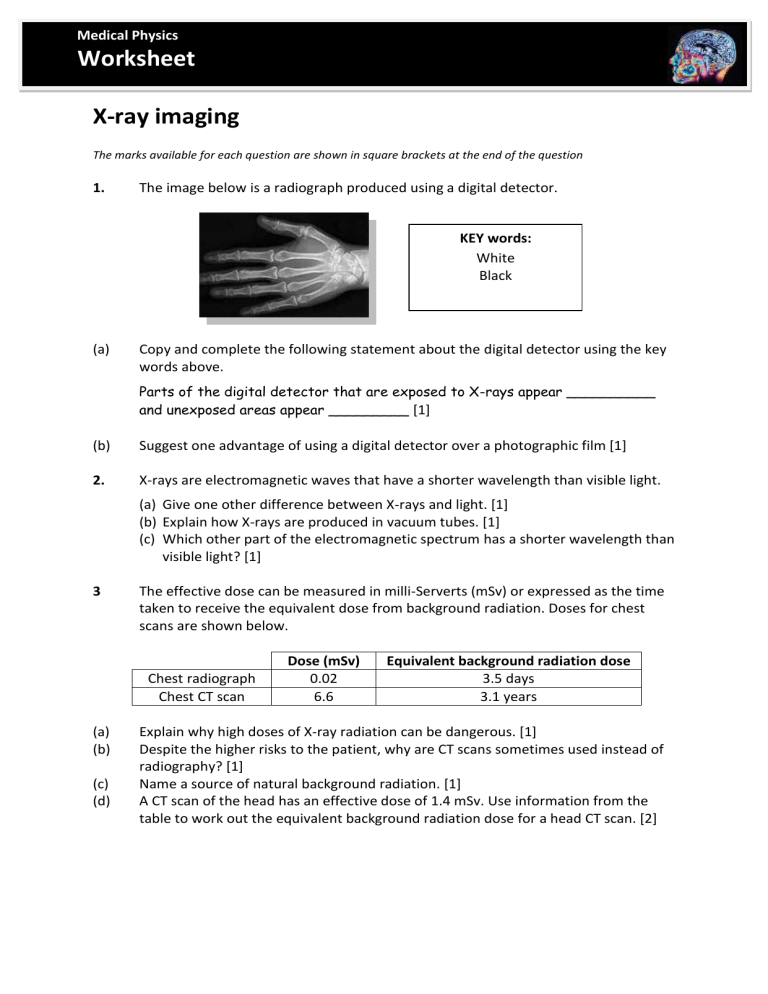 Medical Physics
Worksheet

X-ray imaging

The marks available for each question are shown in square brackets at the end of the question

1. The image below is a radiograph produced using a digital detector.

KEY words:
White
Black

(a) Copy and complete the following statement about the digital detector using the key words above.

Parts of the digital detector that are exposed to X-rays appear ___________ and unexposed areas appear __________ [1]

(b) Suggest one advantage of using a digital detector over a photographic film [1]

2. X-rays are electromagnetic waves that have a shorter wavelength than visible light.

(a) Give one other difference between X-rays and light. [1]
(b) Explain how X-rays are produced in vacuum tubes. [1]
(c) Which other part of the electromagnetic spectrum has a shorter wavelength than visible light? [1]

3 The effective dose can be measured in milli-Serverts (mSv) or expressed as the time taken to receive the equivalent dose from background radiation. Doses for chest scans are shown below.

| | Dose (mSv) | Equivalent background radiation dose |
|---|---|---|
| Chest radiograph | 0.02 | 3.5 days |
| Chest CT scan | 6.6 | 3.1 years |

(a) Explain why high doses of X-ray radiation can be dangerous. [1]
(b) Despite the higher risks to the patient, why are CT scans sometimes used instead of radiography? [1]
(c) Name a source of natural background radiation. [1]
(d) A CT scan of the head has an effective dose of 1.4 mSv. Use information from the table to work out the equivalent background radiation dose for a head CT scan. [2]