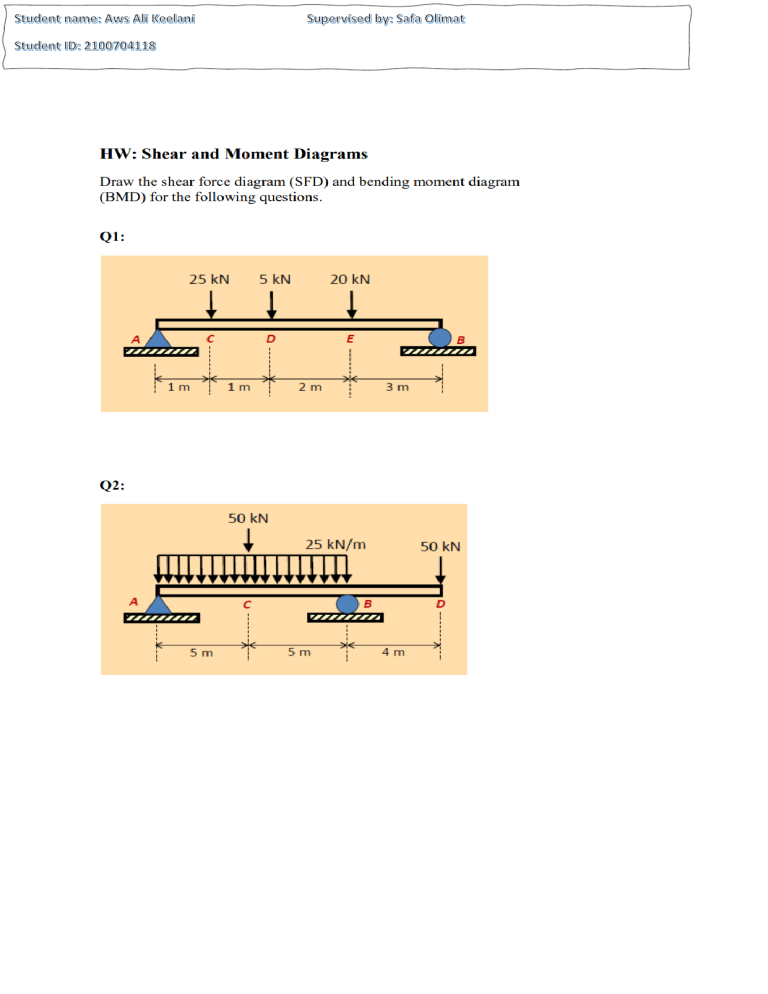 Student name: Aws Ali Keelani

Supervised by: Safa Olimat

Student ID: 2100704118

HW: Shear and Moment Diagrams

Draw the shear force diagram (SFD) and bending moment diagram (BMD) for the following questions.

Q1:

25 kN 5 kN 20 kN

A C D E B

1 m 1 m 2 m 3 m

Q2:

50 kN

25 kN/m

50 kN

A C B D

5 m 5 m 4 m