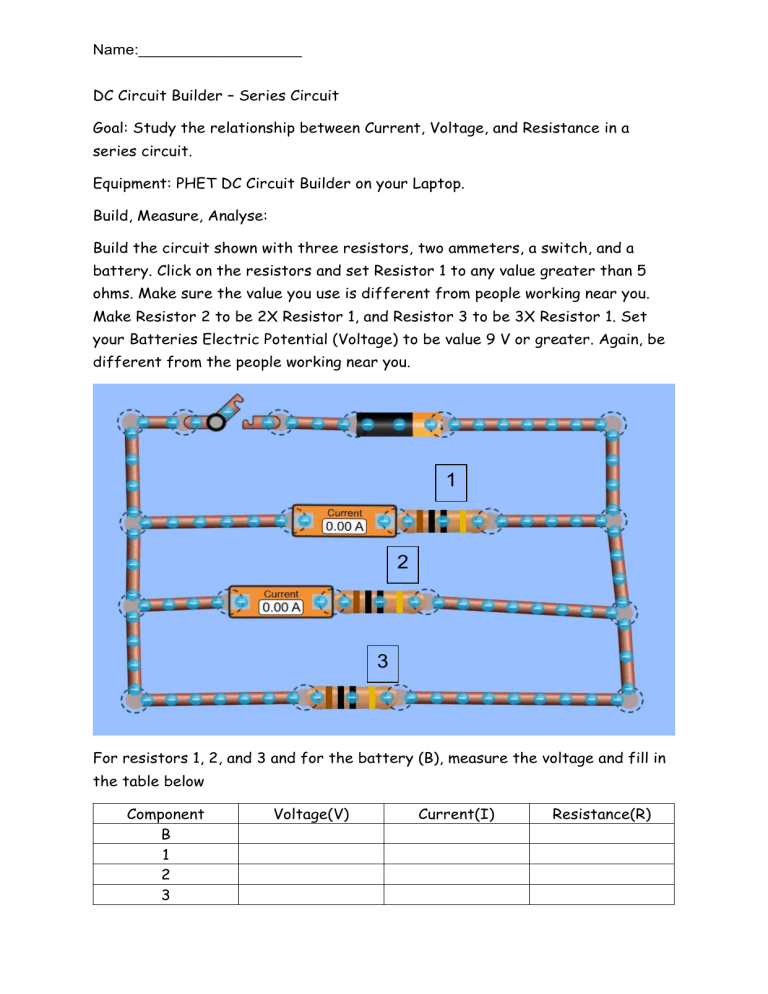 Name:___________________

DC Circuit Builder – Series Circuit

Goal: Study the relationship between Current, Voltage, and Resistance in a series circuit.

Equipment: PHET DC Circuit Builder on your Laptop.

Build, Measure, Analyse:

Build the circuit shown with three resistors, two ammeters, a switch, and a battery. Click on the resistors and set Resistor 1 to any value greater than 5 ohms. Make sure the value you use is different from people working near you. Make Resistor 2 to be 2X Resistor 1, and Resistor 3 to be 3X Resistor 1. Set your Batteries Electric Potential (Voltage) to be value 9 V or greater. Again, be different from the people working near you.

1

Current
0.00 A

2

Current
0.00 A

3

For resistors 1, 2, and 3 and for the battery (B), measure the voltage and fill in the table below

| Component | Voltage(V) | Current(I) | Resistance(R) |
|---|---|---|---|
| B | | | |
| 1 | | | |
| 2 | | | |
| 3 | | | |