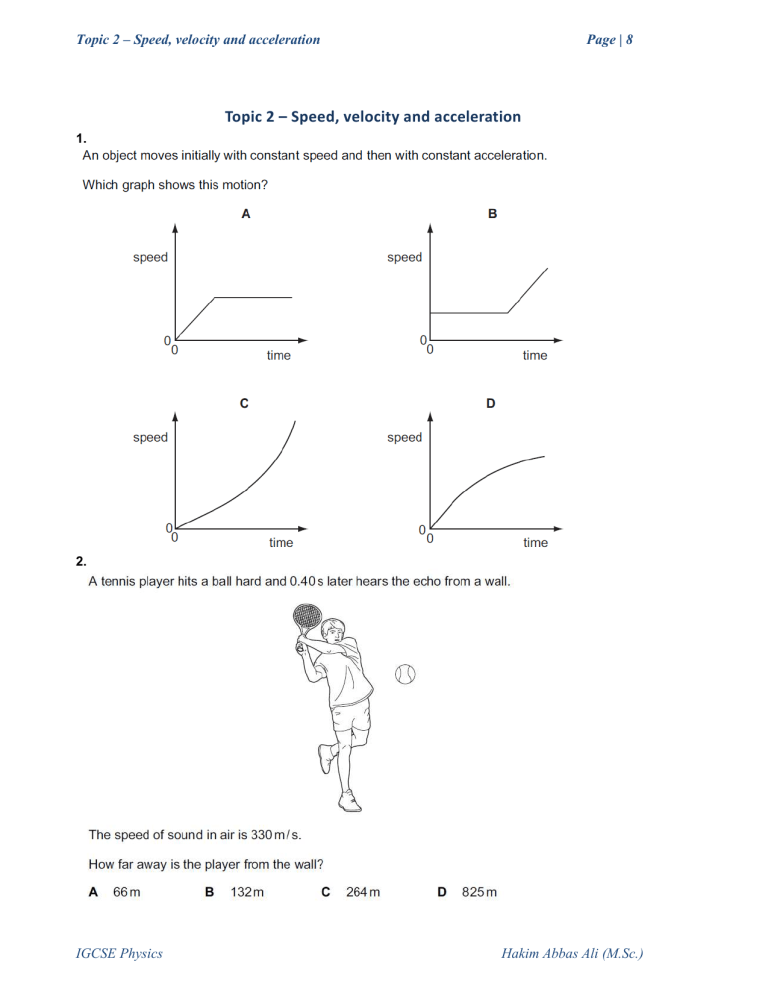 Topic 2 – Speed, velocity and acceleration Page | 8

Topic 2 – Speed, velocity and acceleration

1.
An object moves initially with constant speed and then with constant acceleration.

Which graph shows this motion?

A

speed

0
0 time

B

speed

0
0 time

C

speed

0
0 time

D

speed

0
0 time

2.
A tennis player hits a ball hard and 0.40 s later hears the echo from a wall.

The speed of sound in air is 330 m/s.

How far away is the player from the wall?

A 66 m B 132 m C 264 m D 825 m

IGCSE Physics Hakim Abbas Ali (M.Sc.)