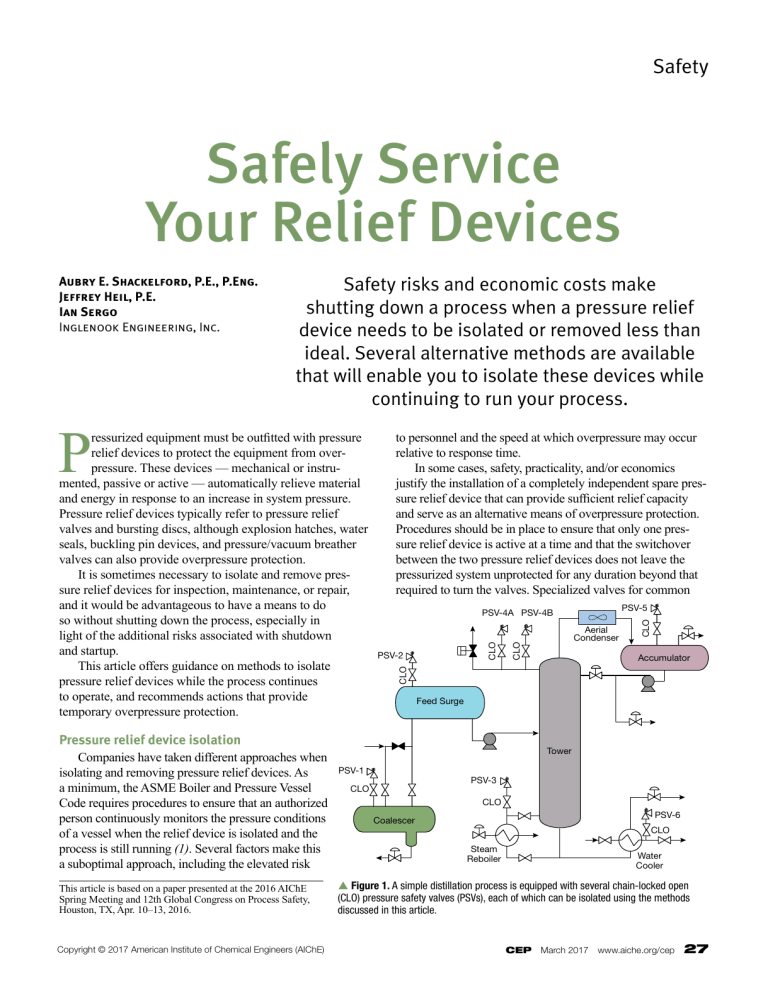 Safety

Safely Service Your Relief Devices

Aubry E. Shackelford, P.E., P.Eng.
Jeffrey Heil, P.E.
Ian Sergo
Inglenook Engineering, Inc.

Safety risks and economic costs make shutting down a process when a pressure relief device needs to be isolated or removed less than ideal. Several alternative methods are available that will enable you to isolate these devices while continuing to run your process.

Pressurized equipment must be outfitted with pressure relief devices to protect the equipment from overpressure. These devices — mechanical or instrumented, passive or active — automatically relieve material and energy in response to an increase in system pressure. Pressure relief devices typically refer to pressure relief valves and bursting discs, although explosion hatches, water seals, buckling pin devices, and pressure/vacuum breather valves can also provide overpressure protection.

It is sometimes necessary to isolate and remove pressure relief devices for inspection, maintenance, or repair, and it would be advantageous to have a means to do so without shutting down the process, especially in light of the additional risks associated with shutdown and startup.

This article offers guidance on methods to isolate pressure relief devices while the process continues to operate, and recommends actions that provide temporary overpressure protection.

Pressure relief device isolation

Companies have taken different approaches when isolating and removing pressure relief devices. As a minimum, the ASME Boiler and Pressure Vessel Code requires procedures to ensure that an authorized person continuously monitors the pressure conditions of a vessel when the relief device is isolated and the process is still running (1). Several factors make this a suboptimal approach, including the elevated risk

This article is based on a paper presented at the 2016 AIChE Spring Meeting and 12th Global Congress on Process Safety, Houston, TX, Apr. 10–13, 2016.

to personnel and the speed at which overpressure may occur relative to response time.

In some cases, safety, practicality, and/or economics justify the installation of a completely independent spare pressure relief device that can provide sufficient relief capacity and serve as an alternative means of overpressure protection. Procedures should be in place to ensure that only one pressure relief device is active at a time and that the switchover between the two pressure relief devices does not leave the pressurized system unprotected for any duration beyond that required to turn the valves. Specialized valves for common

PSV-4A PSV-4B PSV-5 Aerial Condenser CLO CLO CLO PSV-2 CLO Accumulator Feed Surge Tower PSV-1 CLO PSV-3 CLO Coalescer PSV-6 CLO Steam Reboiler Water Cooler

▲ Figure 1. A simple distillation process is equipped with several chain-locked open (CLO) pressure safety valves (PSVs), each of which can be isolated using the methods discussed in this article.

Copyright © 2017 American Institute of Chemical Engineers (AIChE)

CEP March 2017 www.aiche.org/cep 27