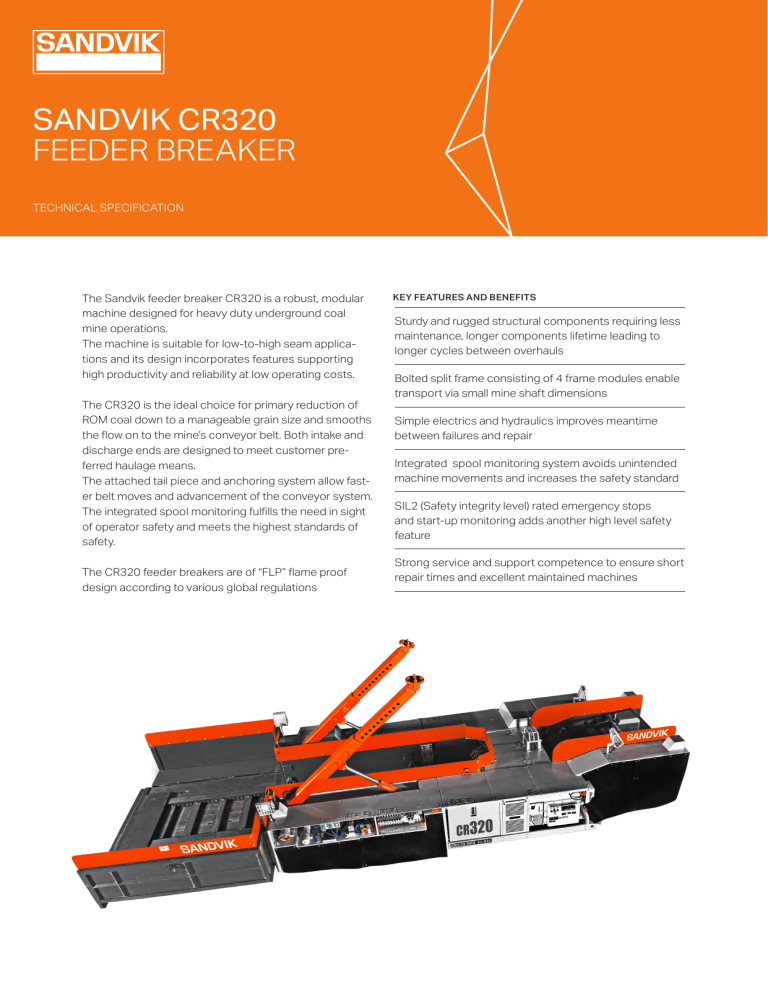 SANDVIK

SANDVIK CR320
FEEDER BREAKER

TECHNICAL SPECIFICATION

The Sandvik feeder breaker CR320 is a robust, modular machine designed for heavy duty underground coal mine operations.
The machine is suitable for low-to-high seam applications and its design incorporates features supporting high productivity and reliability at low operating costs.

The CR320 is the ideal choice for primary reduction of ROM coal down to a manageable grain size and smooths the flow on to the mine's conveyor belt. Both intake and discharge ends are designed to meet customer preferred haulage means.
The attached tail piece and anchoring system allow faster belt moves and advancement of the conveyor system. The integrated spool monitoring fulfills the need in sight of operator safety and meets the highest standards of safety.

The CR320 feeder breakers are of "FLP" flame proof design according to various global regulations

KEY FEATURES AND BENEFITS

Sturdy and rugged structural components requiring less maintenance, longer components lifetime leading to longer cycles between overhauls

Bolted split frame consisting of 4 frame modules enable transport via small mine shaft dimensions

Simple electrics and hydraulics improves meantime between failures and repair

Integrated spool monitoring system avoids unintended machine movements and increases the safety standard

SIL2 (Safety integrity level) rated emergency stops and start-up monitoring adds another high level safety feature

Strong service and support competence to ensure short repair times and excellent maintained machines

SANDVIK

SANDVIK

CR320