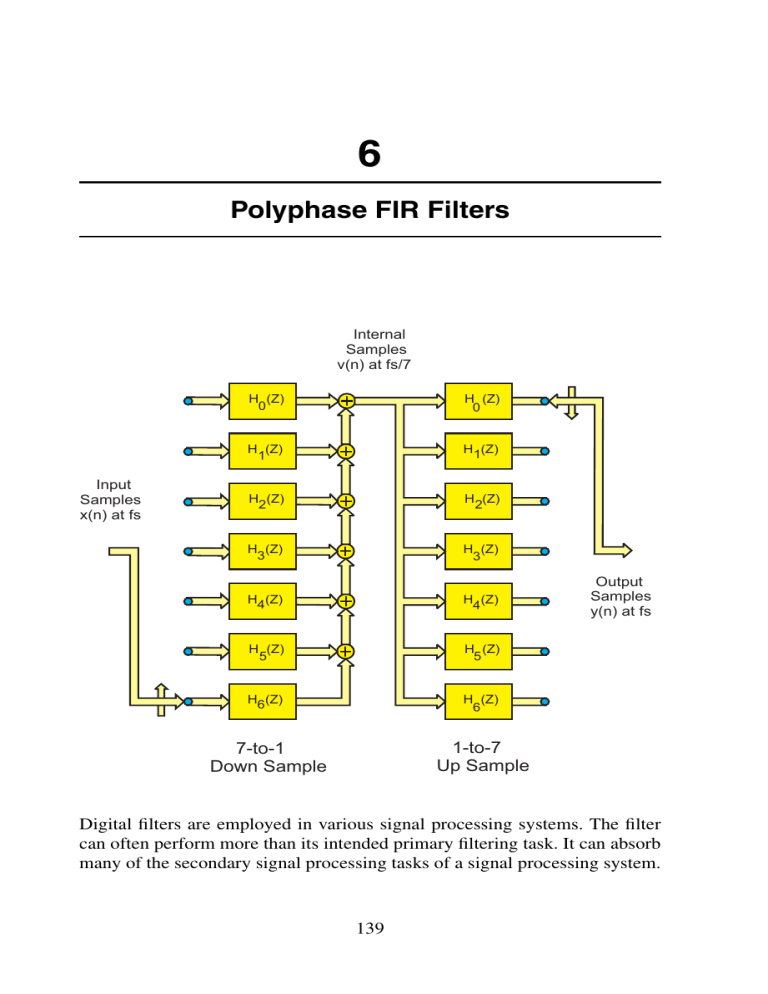 6

Polyphase FIR Filters

Internal Samples v(n) at fs/7

Input Samples x(n) at fs

$H_0(Z)$
$H_1(Z)$
$H_2(Z)$
$H_3(Z)$
$H_4(Z)$
$H_5(Z)$
$H_6(Z)$

$H_0(Z)$
$H_1(Z)$
$H_2(Z)$
$H_3(Z)$
$H_4(Z)$
$H_5(Z)$
$H_6(Z)$

Output Samples y(n) at fs

7-to-1 Down Sample

1-to-7 Up Sample

Digital filters are employed in various signal processing systems. The filter can often perform more than its intended primary filtering task. It can absorb many of the secondary signal processing tasks of a signal processing system.

139