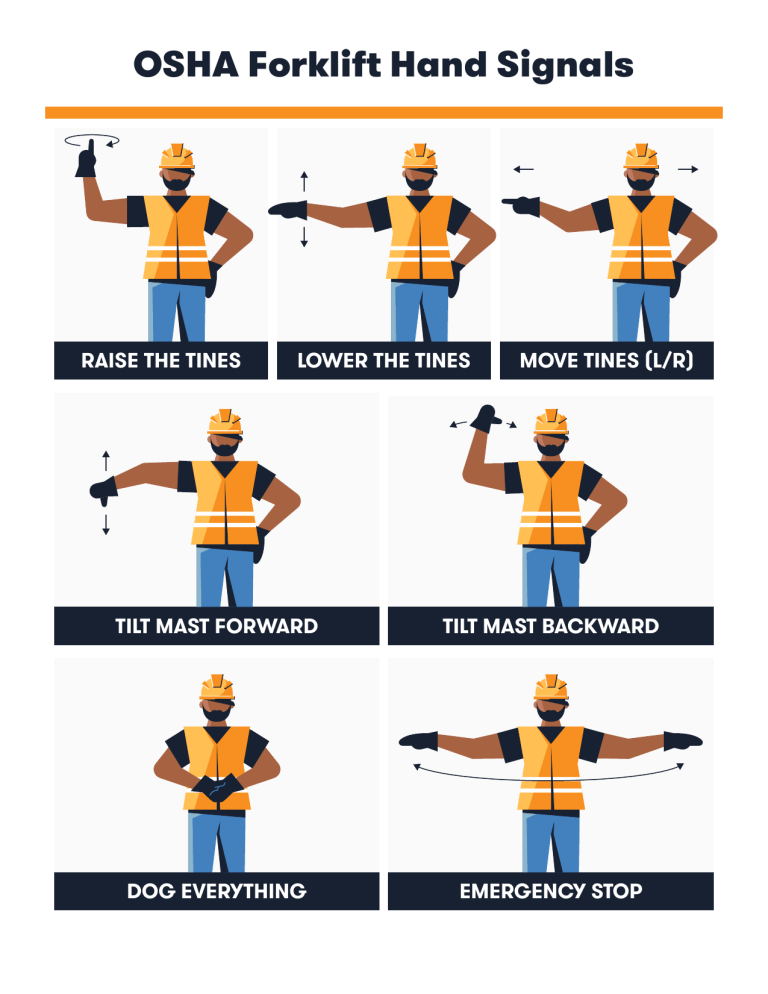 OSHA Forklift Hand Signals

RAISE THE TINES

LOWER THE TINES

MOVE TINES (L/R)

TILT MAST FORWARD

TILT MAST BACKWARD

DOG EVERYTHING

EMERGENCY STOP