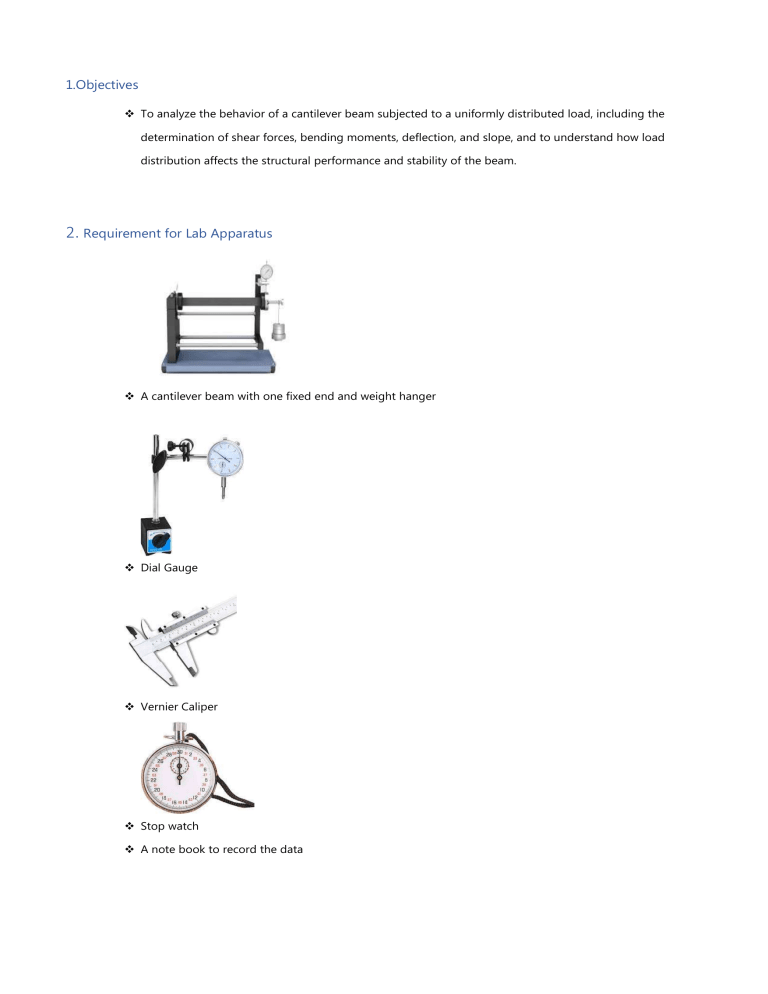 1.Objectives

❖ To analyze the behavior of a cantilever beam subjected to a uniformly distributed load, including the determination of shear forces, bending moments, deflection, and slope, and to understand how load distribution affects the structural performance and stability of the beam.

2. Requirement for Lab Apparatus

❖ A cantilever beam with one fixed end and weight hanger

❖ Dial Gauge

❖ Vernier Caliper

❖ Stop watch

❖ A note book to record the data