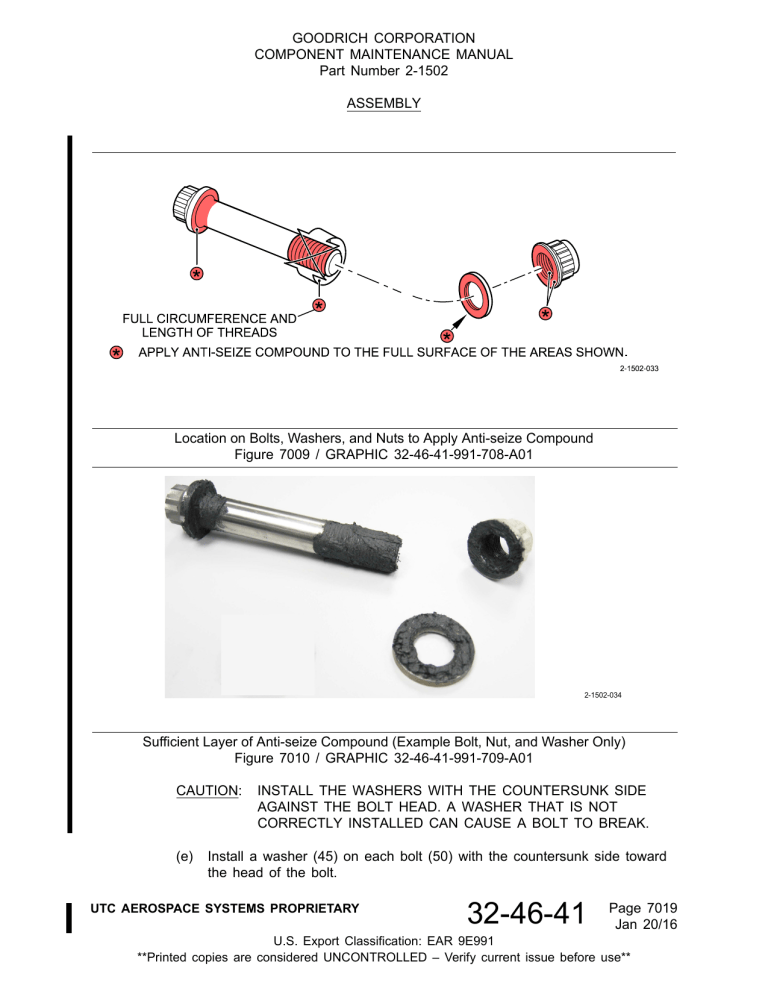 GOODRICH CORPORATION
COMPONENT MAINTENANCE MANUAL
Part Number 2-1502

ASSEMBLY

FULL CIRCUMFERENCE AND LENGTH OF THREADS

APPLY ANTI-SEIZE COMPOUND TO THE FULL SURFACE OF THE AREAS SHOWN.

2-1502-033

Location on Bolts, Washers, and Nuts to Apply Anti-seize Compound
Figure 7009 / GRAPHIC 32-46-41-991-708-A01

2-1502-034

Sufficient Layer of Anti-seize Compound (Example Bolt, Nut, and Washer Only)
Figure 7010 / GRAPHIC 32-46-41-991-709-A01

CAUTION: INSTALL THE WASHERS WITH THE COUNTERSUNK SIDE AGAINST THE BOLT HEAD. A WASHER THAT IS NOT CORRECTLY INSTALLED CAN CAUSE A BOLT TO BREAK.

(e) Install a washer (45) on each bolt (50) with the countersunk side toward the head of the bolt.

UTC AEROSPACE SYSTEMS PROPRIETARY

32-46-41

Page 7019
Jan 20/16

U.S. Export Classification: EAR 9E991
**Printed copies are considered UNCONTROLLED – Verify current issue before use**