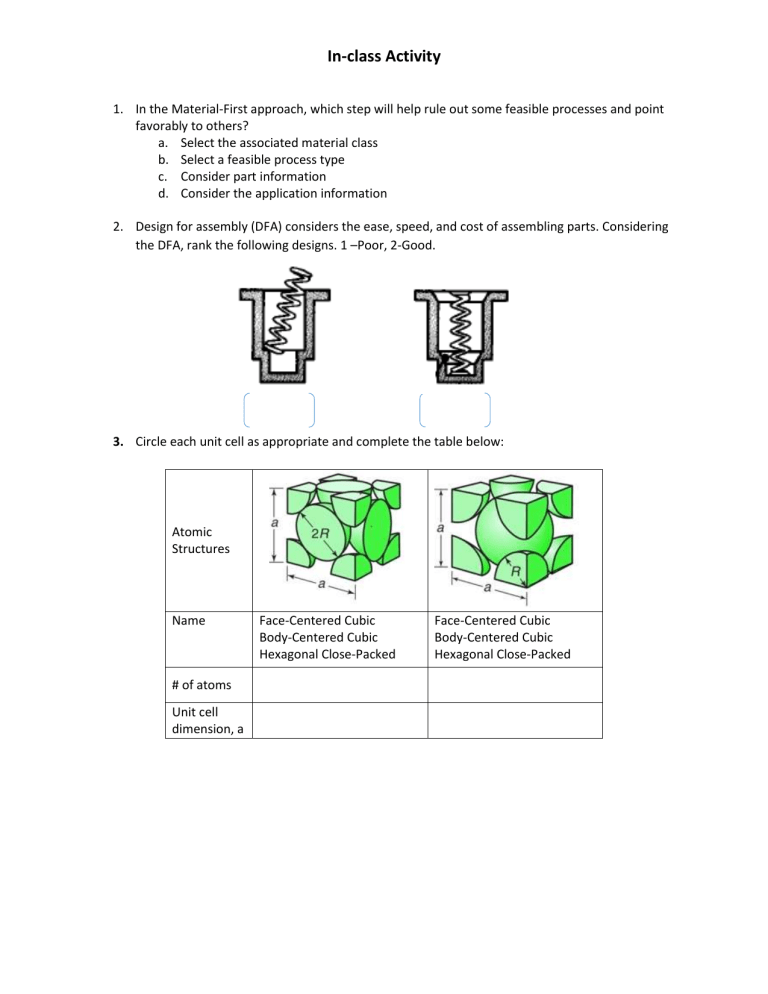 In-class Activity

1. In the Material-First approach, which step will help rule out some feasible processes and point favorably to others?
a. Select the associated material class
b. Select a feasible process type
c. Consider part information
d. Consider the application information

2. Design for assembly (DFA) considers the ease, speed, and cost of assembling parts. Considering the DFA, rank the following designs. 1 –Poor, 2-Good.

3. Circle each unit cell as appropriate and complete the table below:

| Atomic Structures | a 2R a | a R a |
|---|---|---|
| Name | Face-Centered Cubic Body-Centered Cubic Hexagonal Close-Packed | Face-Centered Cubic Body-Centered Cubic Hexagonal Close-Packed |
| # of atoms | | |
| Unit cell dimension, a | | |